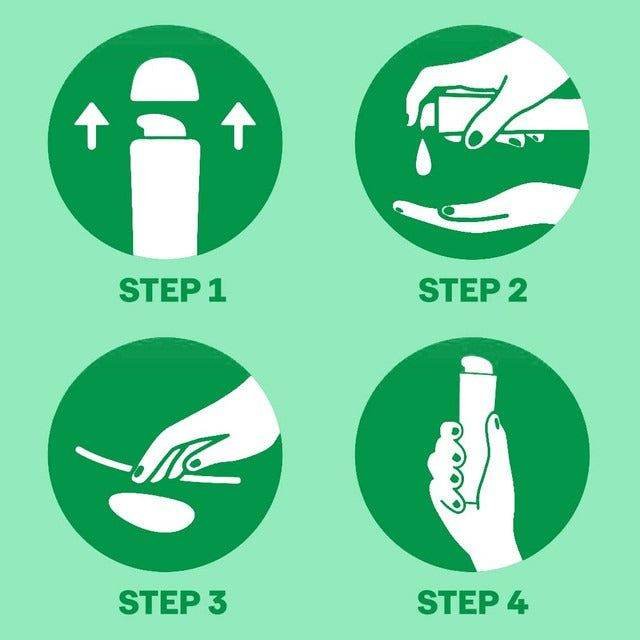 STEP 1

STEP 2

STEP 3

STEP 4