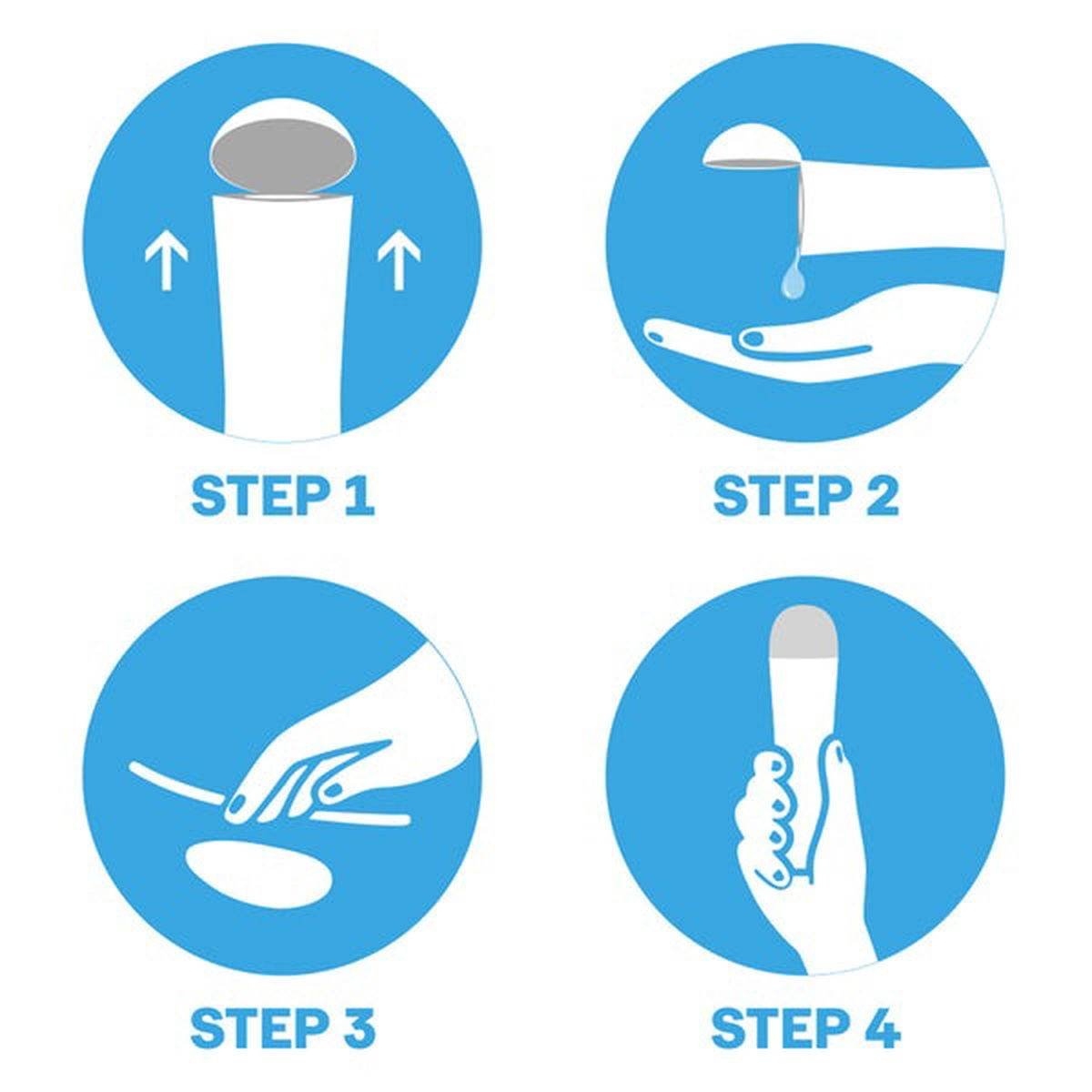 STEP 1

STEP 2

STEP 3

STEP 4